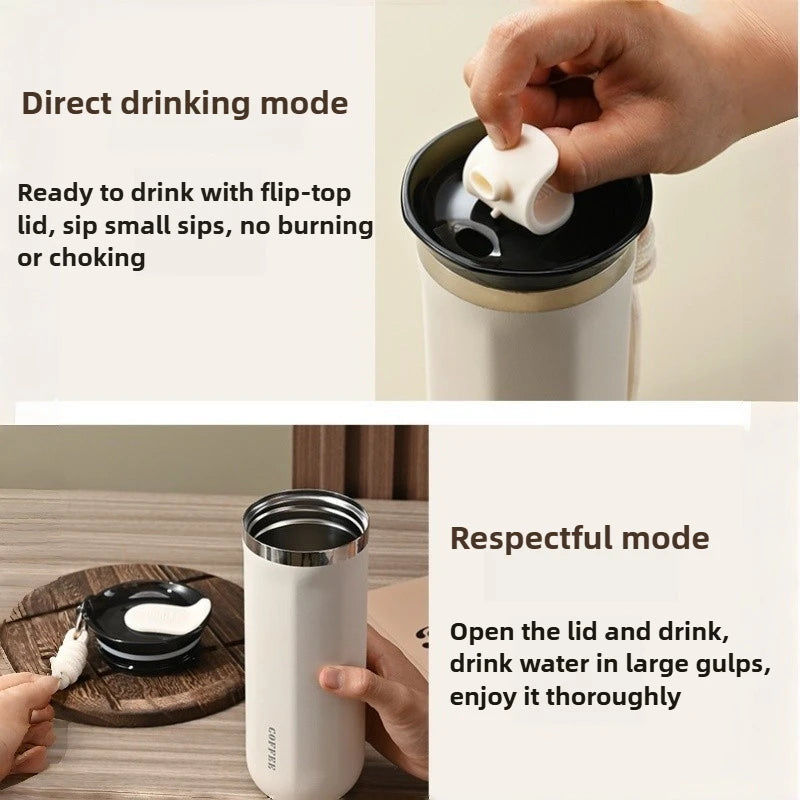 Direct drinking mode

Ready to drink with flip-top lid, sip small sips, no burning or choking

Respectful mode

Open the lid and drink, drink water in large gulps, enjoy it thoroughly

COFFEE