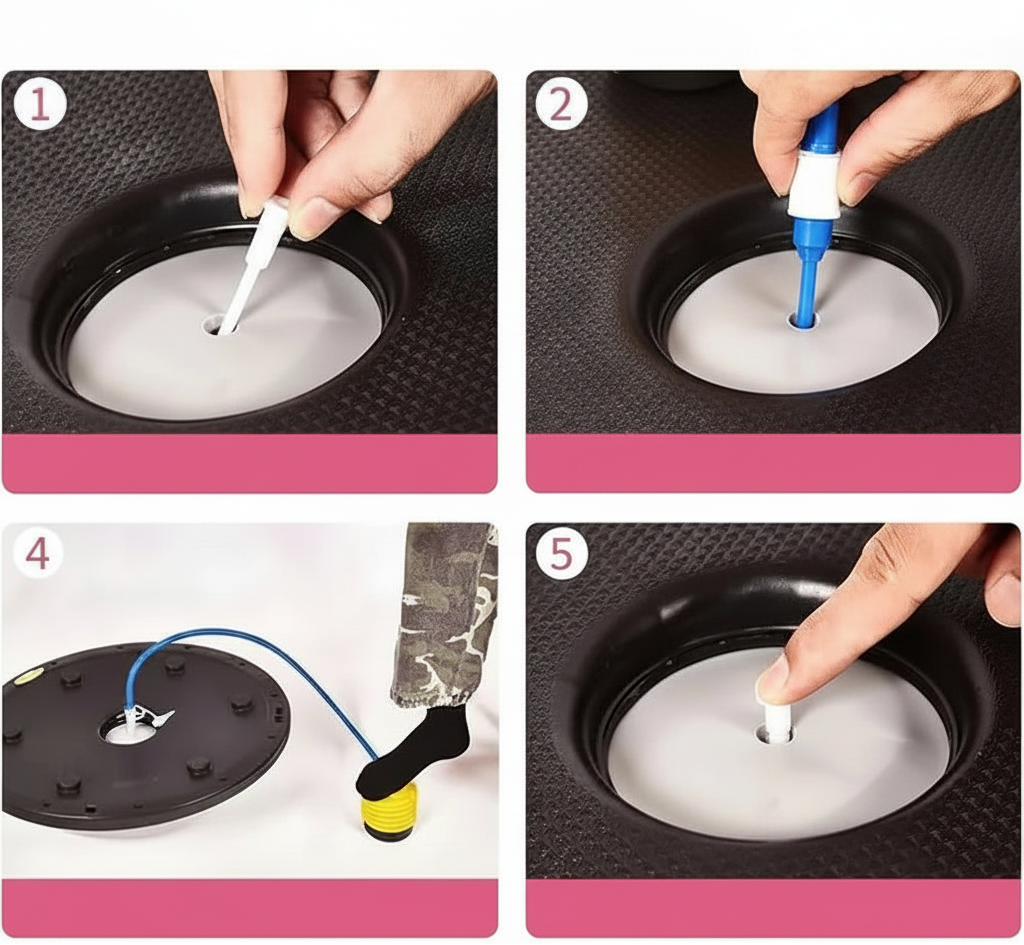 1

2

4

5