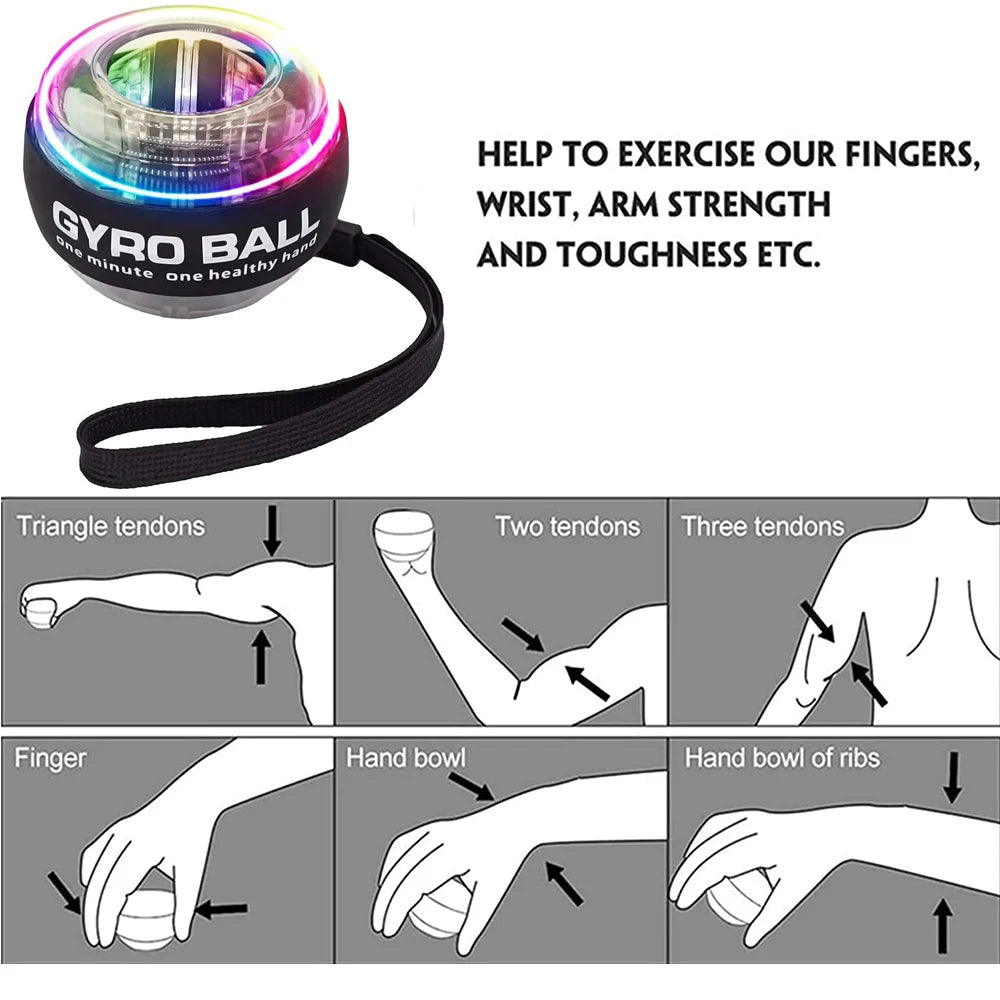 GYRO BALL
one minute one healthy hand

HELP TO EXERCISE OUR FINGERS, WRIST, ARM STRENGTH AND TOUGHNESS ETC.

Triangle tendons

Two tendons

Three tendons

Finger

Hand bowl

Hand bowl of ribs